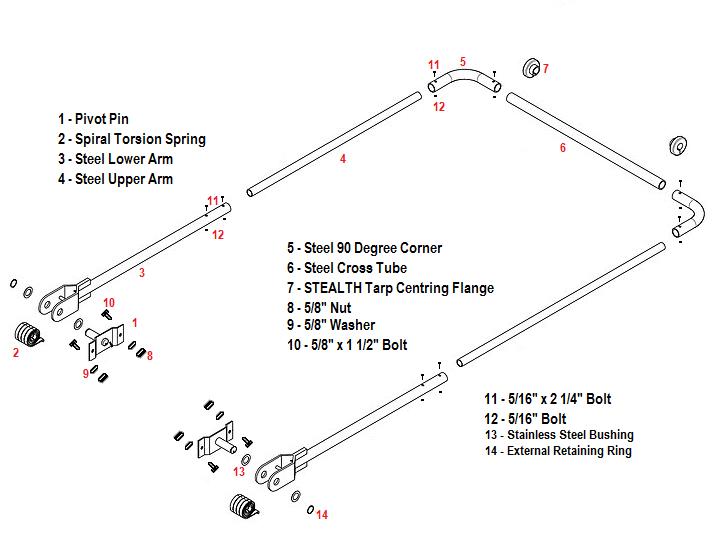 1 - Pivot Pin
2 - Spiral Torsion Spring
3 - Steel Lower Arm
4 - Steel Upper Arm

5 - Steel 90 Degree Corner
6 - Steel Cross Tube
7 - STEALTH Tarp Centring Flange
8 - 5/8" Nut
9 - 5/8" Washer
10 - 5/8" x 1 1/2" Bolt

11 - 5/16" x 2 1/4" Bolt
12 - 5/16" Bolt
13 - Stainless Steel Bushing
14 - External Retaining Ring

11 5 7
12
4 6
11
12
3
10 1
2 8
9
13
14